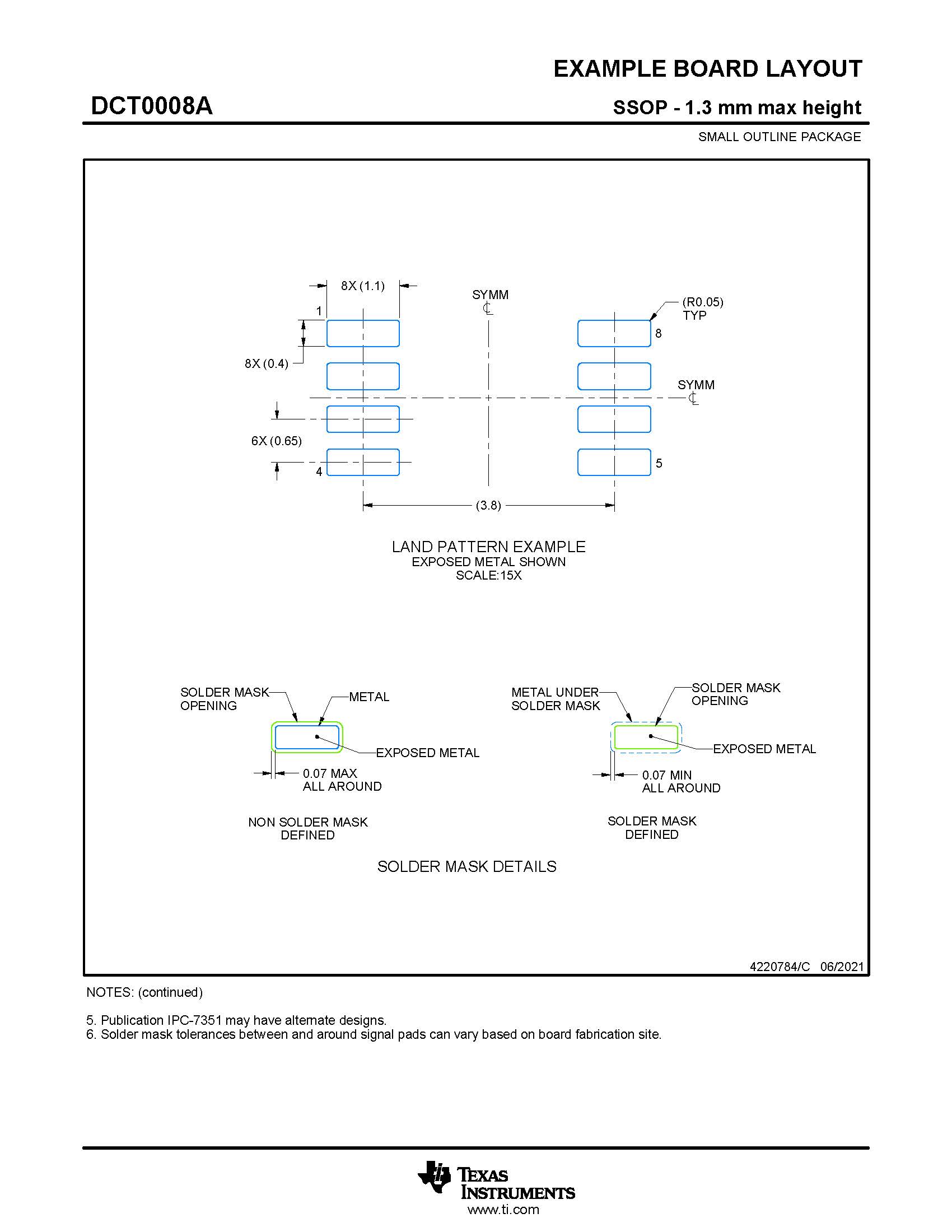 EXAMPLE BOARD LAYOUT

DCT0008A

SSOP - 1.3 mm max height

SMALL OUTLINE PACKAGE

8X (1.1)

SYMM
℄

(R0.05)
TYP

1

8

8X (0.4)

SYMM
℄

6X (0.65)

4

5

(3.8)

LAND PATTERN EXAMPLE
EXPOSED METAL SHOWN
SCALE:15X

SOLDER MASK OPENING

METAL

EXPOSED METAL

0.07 MAX
ALL AROUND

NON SOLDER MASK
DEFINED

METAL UNDER SOLDER MASK

SOLDER MASK OPENING

EXPOSED METAL

0.07 MIN
ALL AROUND

SOLDER MASK
DEFINED

SOLDER MASK DETAILS

4220784/C 06/2021

NOTES: (continued)

5. Publication IPC-7351 may have alternate designs.
6. Solder mask tolerances between and around signal pads can vary based on board fabrication site.

TEXAS INSTRUMENTS
www.ti.com