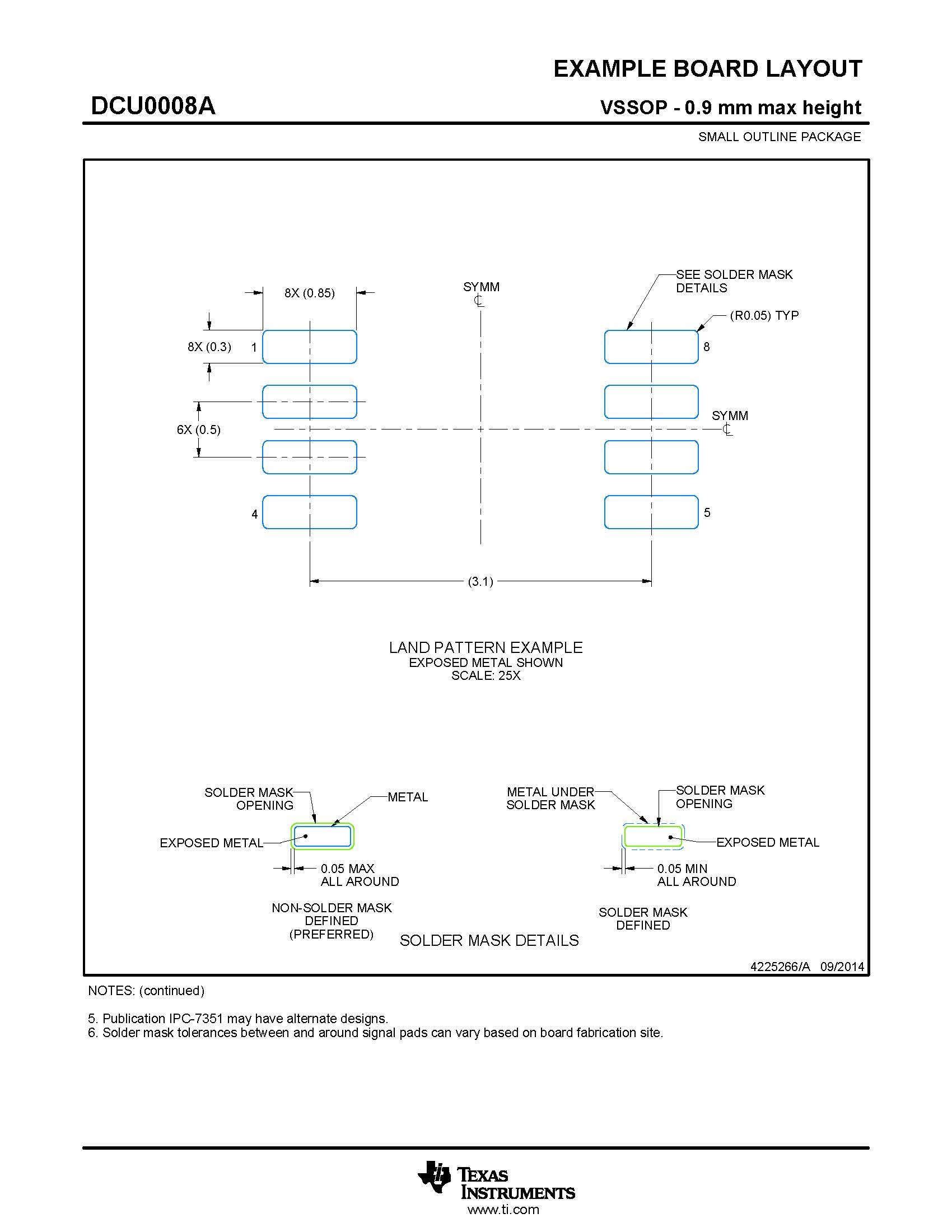 EXAMPLE BOARD LAYOUT

DCU0008A

VSSOP - 0.9 mm max height

SMALL OUTLINE PACKAGE

8X (0.85)

SYMM
℄

SEE SOLDER MASK DETAILS

(R0.05) TYP

8X (0.3)

1

8

6X (0.5)

SYMM
℄

4

5

(3.1)

LAND PATTERN EXAMPLE
EXPOSED METAL SHOWN
SCALE: 25X

SOLDER MASK OPENING

METAL

EXPOSED METAL

0.05 MAX
ALL AROUND

NON-SOLDER MASK DEFINED
(PREFERRED)

METAL UNDER SOLDER MASK

SOLDER MASK OPENING

EXPOSED METAL

0.05 MIN
ALL AROUND

SOLDER MASK DEFINED

SOLDER MASK DETAILS

4225266/A 09/2014

NOTES: (continued)

5. Publication IPC-7351 may have alternate designs.
6. Solder mask tolerances between and around signal pads can vary based on board fabrication site.

TEXAS INSTRUMENTS
www.ti.com