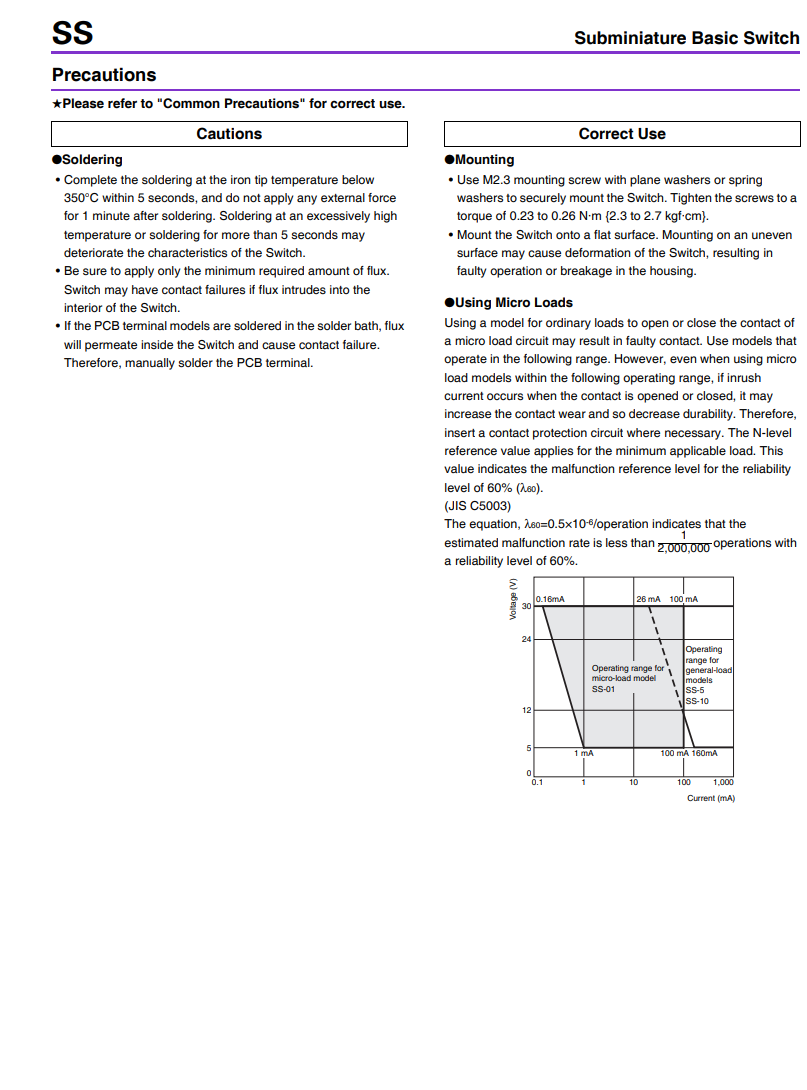 SS

Subminiature Basic Switch

Precautions

★Please refer to "Common Precautions" for correct use.

Cautions

●Soldering

• Complete the soldering at the iron tip temperature below 350°C within 5 seconds, and do not apply any external force for 1 minute after soldering. Soldering at an excessively high temperature or soldering for more than 5 seconds may deteriorate the characteristics of the Switch.
• Be sure to apply only the minimum required amount of flux. Switch may have contact failures if flux intrudes into the interior of the Switch.
• If the PCB terminal models are soldered in the solder bath, flux will permeate inside the Switch and cause contact failure. Therefore, manually solder the PCB terminal.

Correct Use

●Mounting

• Use M2.3 mounting screw with plane washers or spring washers to securely mount the Switch. Tighten the screws to a torque of 0.23 to 0.26 N·m {2.3 to 2.7 kgf·cm}.
• Mount the Switch onto a flat surface. Mounting on an uneven surface may cause deformation of the Switch, resulting in faulty operation or breakage in the housing.

●Using Micro Loads

Using a model for ordinary loads to open or close the contact of a micro load circuit may result in faulty contact. Use models that operate in the following range. However, even when using micro load models within the following operating range, if inrush current occurs when the contact is opened or closed, it may increase the contact wear and so decrease durability. Therefore, insert a contact protection circuit where necessary. The N-level reference value applies for the minimum applicable load. This value indicates the malfunction reference level for the reliability level of 60% ($\lambda_{60}$).
(JIS C5003)
The equation, $\lambda_{60}=0.5\times10^{-6}$/operation indicates that the estimated malfunction rate is less than $\frac{1}{2,000,000}$ operations with a reliability level of 60%.

Voltage (V)
30
24
12
5
0
0.16mA
26 mA
100 mA
Operating range for micro-load model SS-01
Operating range for general-load models SS-5 SS-10
1 mA
100 mA 160mA
0.1
1
10
100
1,000
Current (mA)