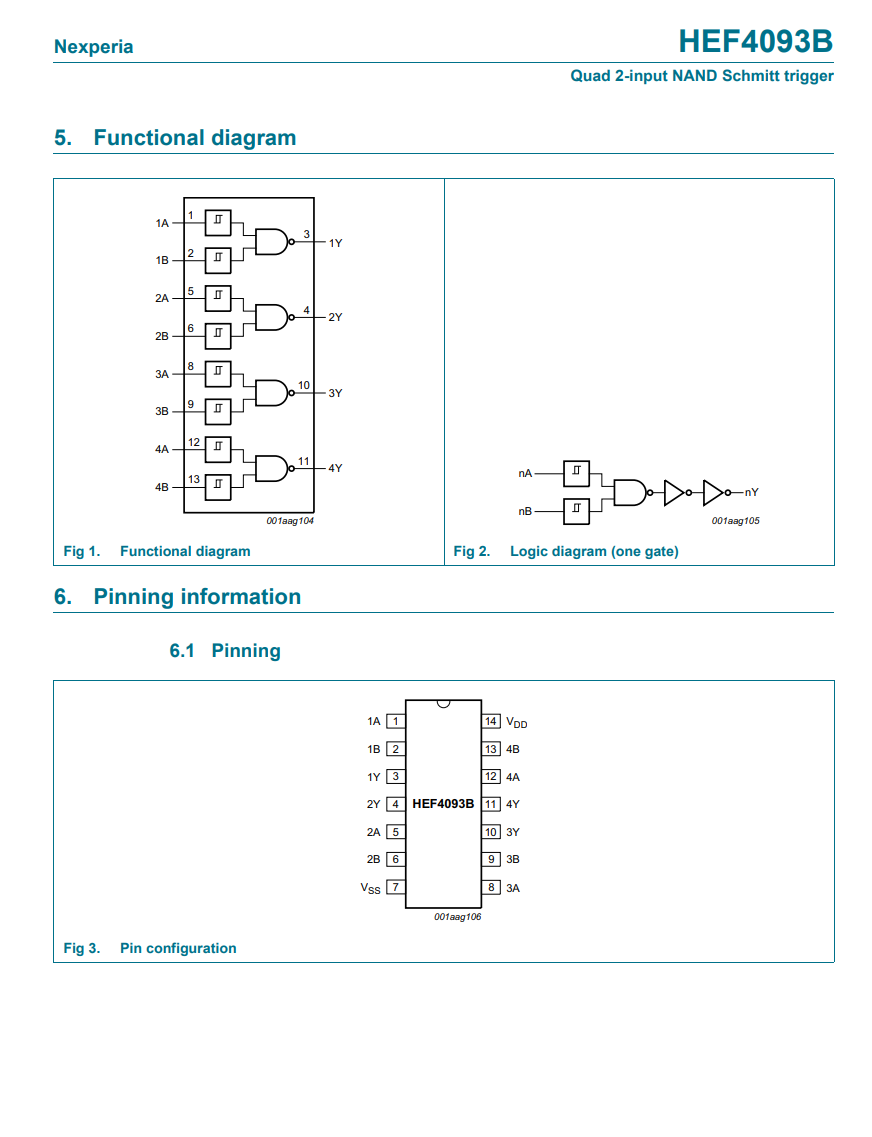 Nexperia

HEF4093B

Quad 2-input NAND Schmitt trigger

5. Functional diagram

1A 1
1B 2
3 1Y
2A 5
2B 6
4 2Y
3A 8
3B 9
10 3Y
4A 12
4B 13
11 4Y

001aag104

Fig 1. Functional diagram

nA
nB
nY

001aag105

Fig 2. Logic diagram (one gate)

6. Pinning information

6.1 Pinning

1A 1
1B 2
1Y 3
2Y 4
2A 5
2B 6
$V_{SS}$ 7
HEF4093B
14 $V_{DD}$
13 4B
12 4A
11 4Y
10 3Y
9 3B
8 3A

001aag106

Fig 3. Pin configuration